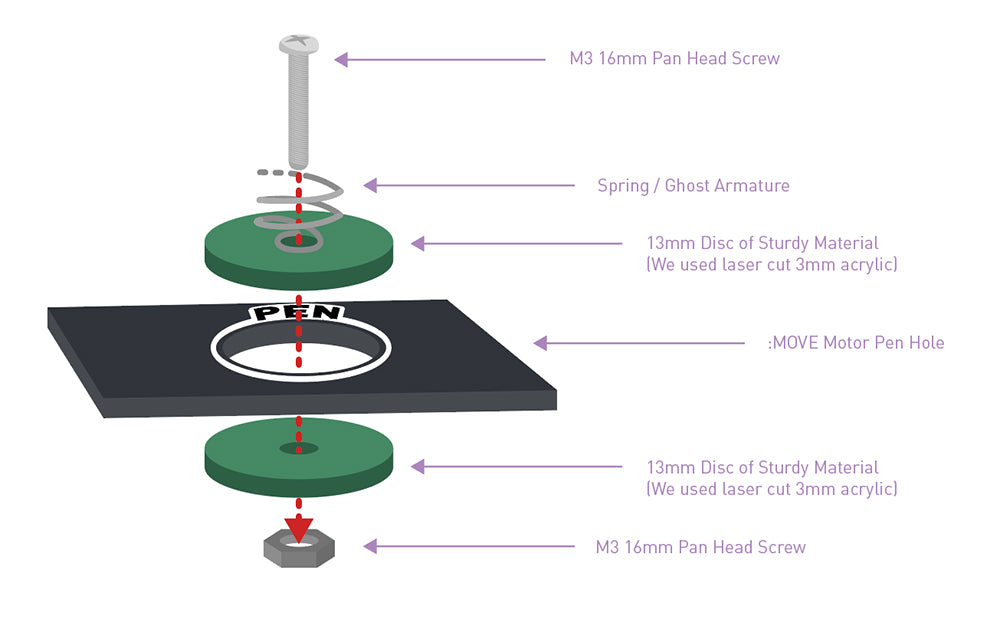 M3 16mm Pan Head Screw

Spring / Ghost Armature

13mm Disc of Sturdy Material
(We used laser cut 3mm acrylic)

PEN

:MOVE Motor Pen Hole

13mm Disc of Sturdy Material
(We used laser cut 3mm acrylic)

M3 16mm Pan Head Screw