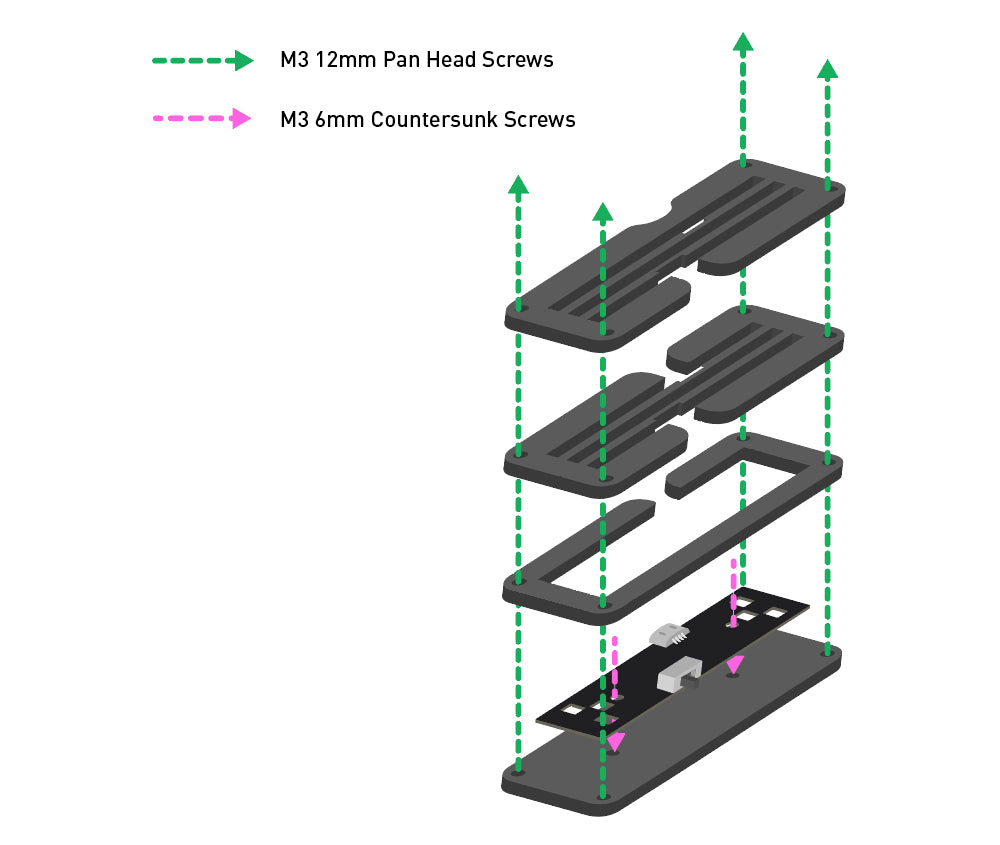 M3 12mm Pan Head Screws

M3 6mm Countersunk Screws